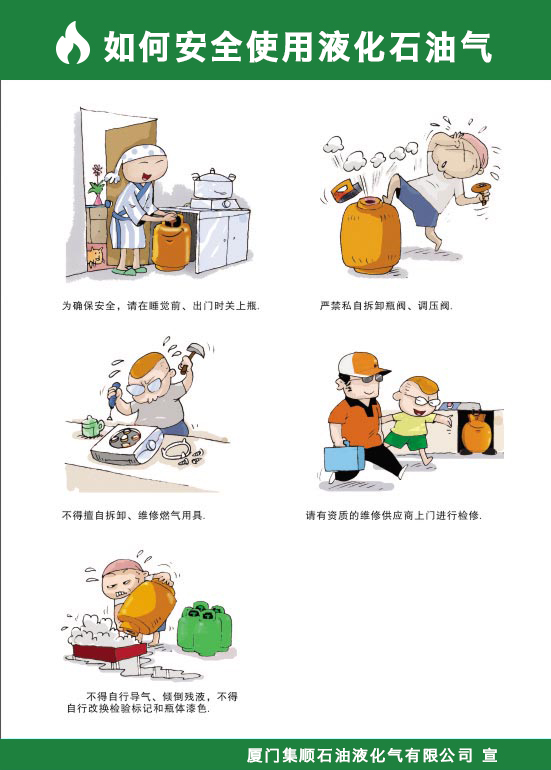 如何安全使用液化石油气

为确保安全，请在睡觉前、出门时关上瓶.

严禁私自拆卸瓶阀、调压阀.

不得擅自拆卸、维修燃气用具.

请有资质的维修供应商上门进行检修.

不得自行导气、倾倒残液，不得自行改换检验标记和瓶体漆色.

厦门集顺石油液化气有限公司 宣